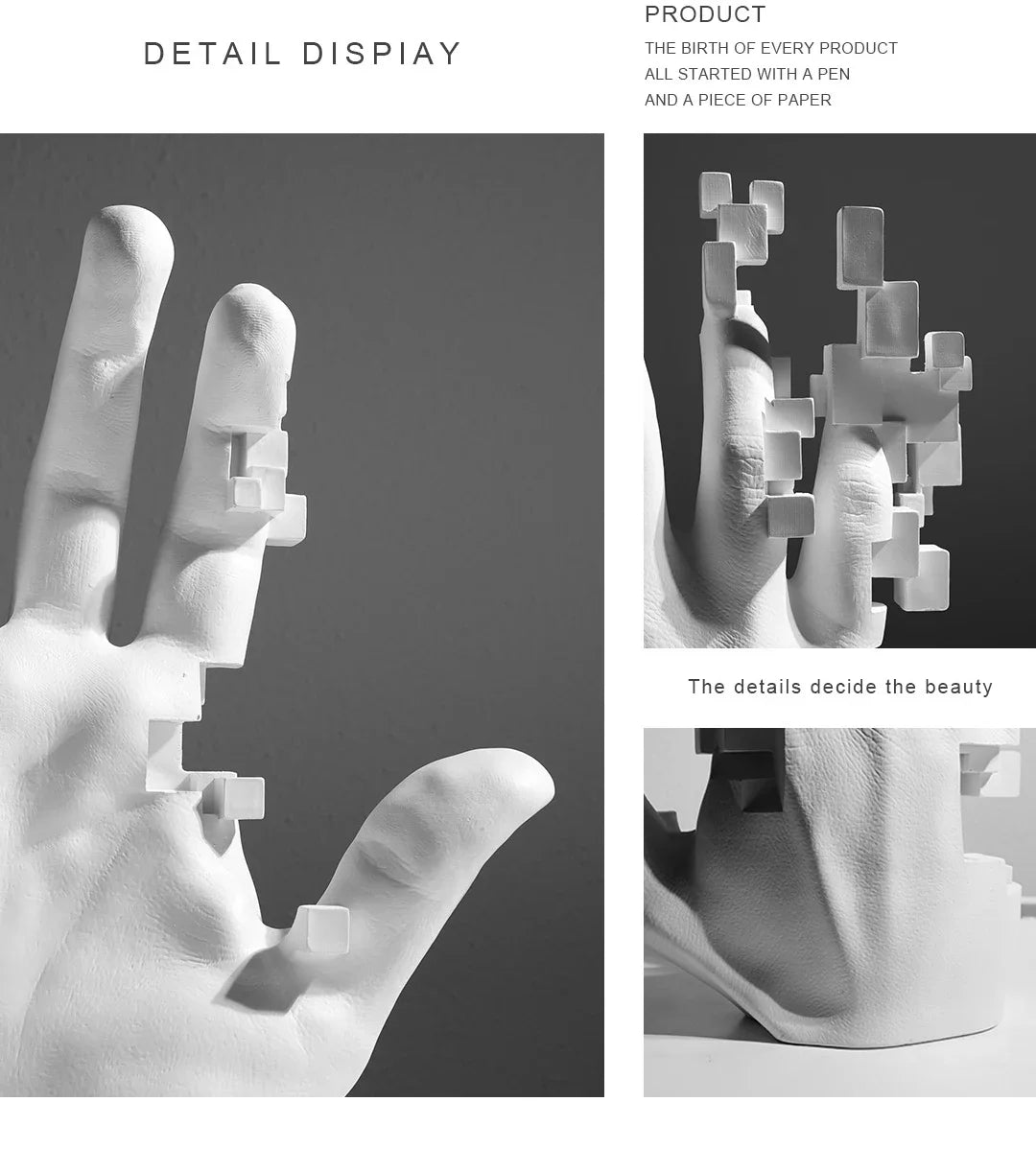 DETAIL DISPIAY

PRODUCT

THE BIRTH OF EVERY PRODUCT
ALL STARTED WITH A PEN
AND A PIECE OF PAPER

The details decide the beauty